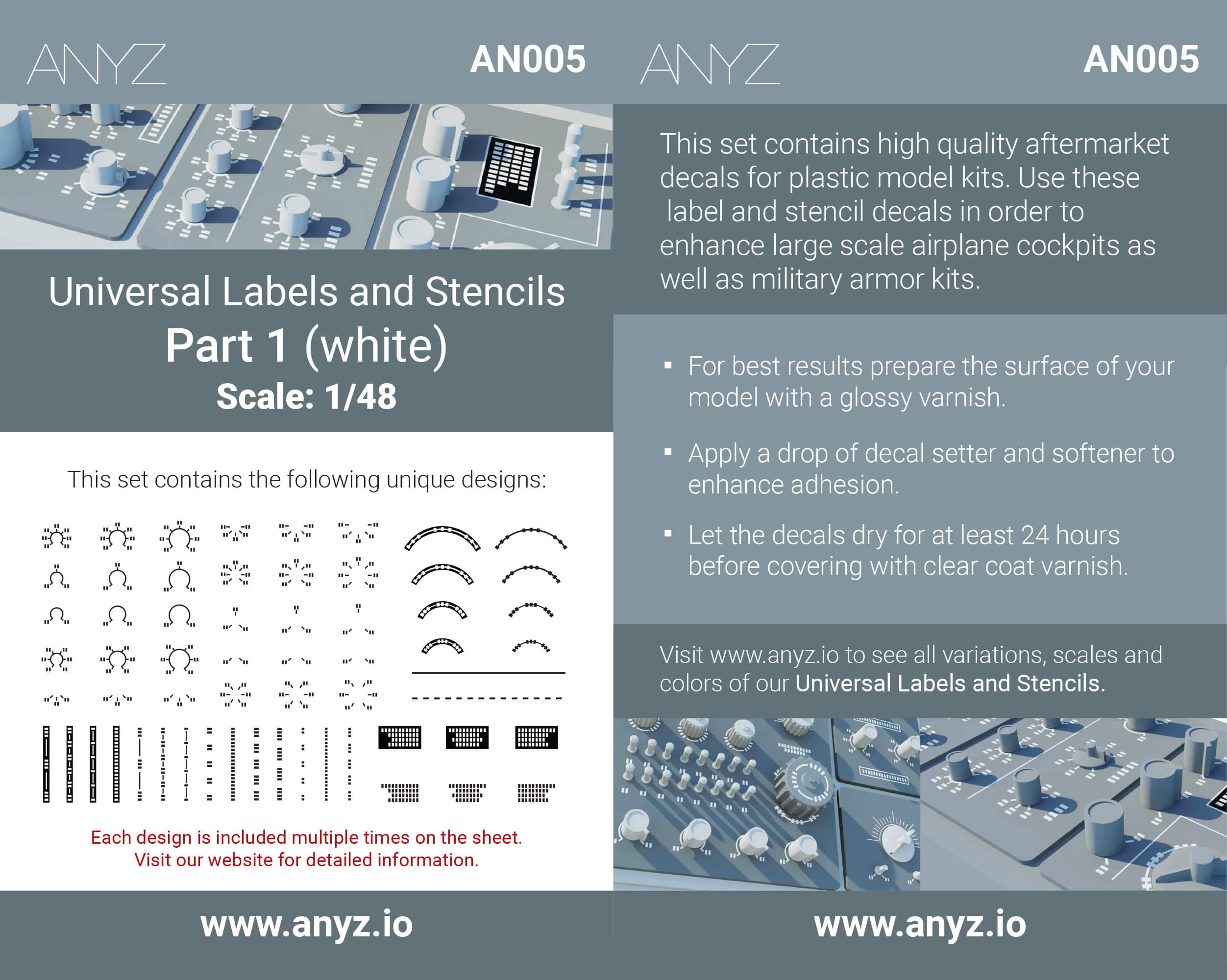 ANYZ AN005

Universal Labels and Stencils
Part 1 (white)
Scale: 1/48

This set contains the following unique designs:

Each design is included multiple times on the sheet.
Visit our website for detailed information.

www.anyz.io

ANYZ AN005

This set contains high quality aftermarket decals for plastic model kits. Use these label and stencil decals in order to enhance large scale airplane cockpits as well as military armor kits.

▪ For best results prepare the surface of your model with a glossy varnish.

▪ Apply a drop of decal setter and softener to enhance adhesion.

▪ Let the decals dry for at least 24 hours before covering with clear coat varnish.

Visit www.anyz.io to see all variations, scales and colors of our Universal Labels and Stencils.

www.anyz.io