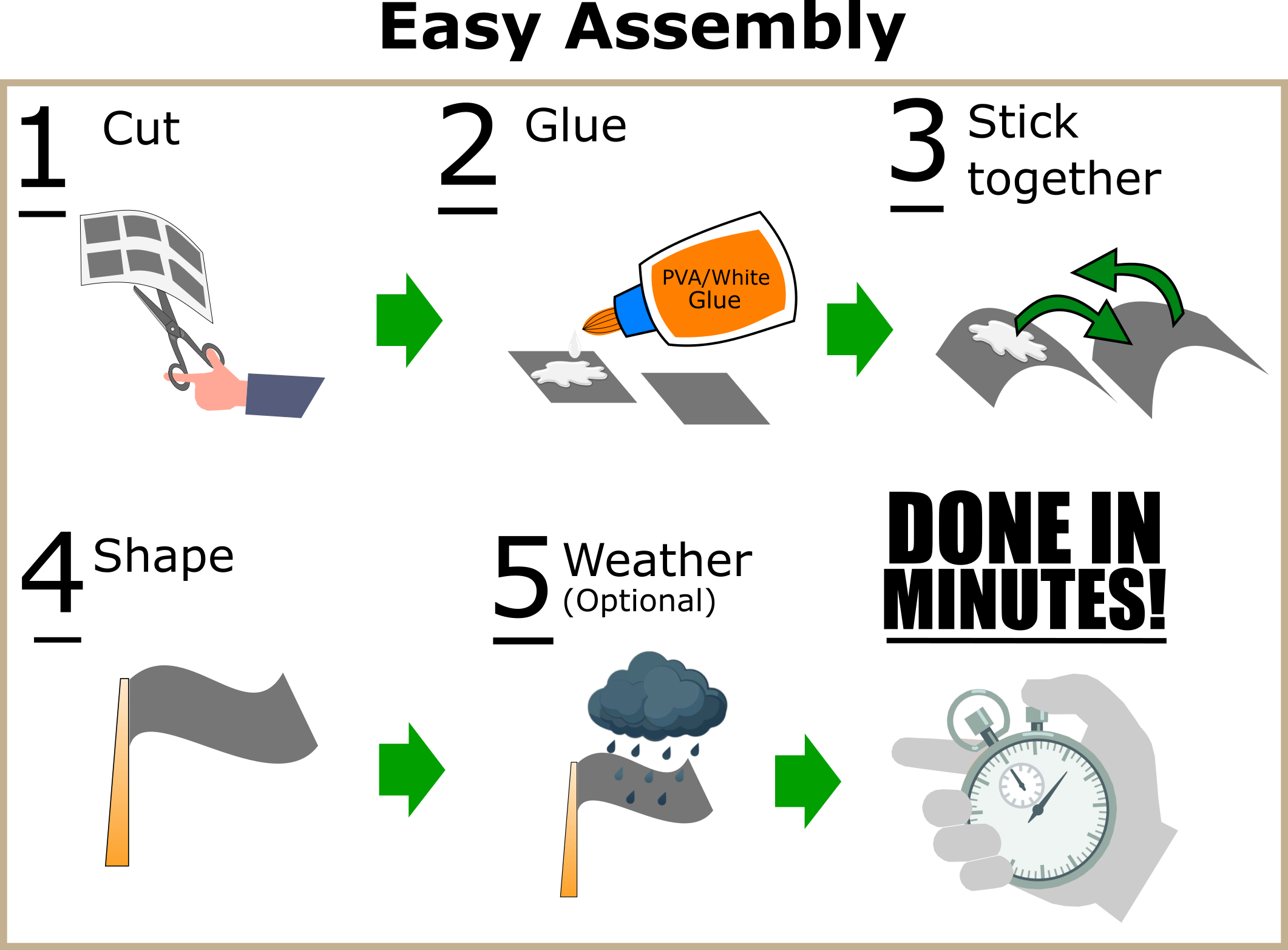 Easy Assembly

1 Cut

2 Glue

PVA/White Glue

3 Stick together

4 Shape

5 Weather (Optional)

DONE IN MINUTES!